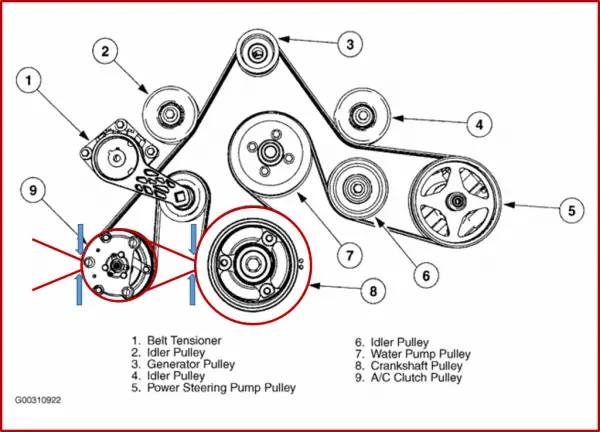 1
2
3
4
5
6
7
8
9

1. Belt Tensioner
2. Idler Pulley
3. Generator Pulley
4. Idler Pulley
5. Power Steering Pump Pulley

6. Idler Pulley
7. Water Pump Pulley
8. Crankshaft Pulley
9. A/C Clutch Pulley

G00310922